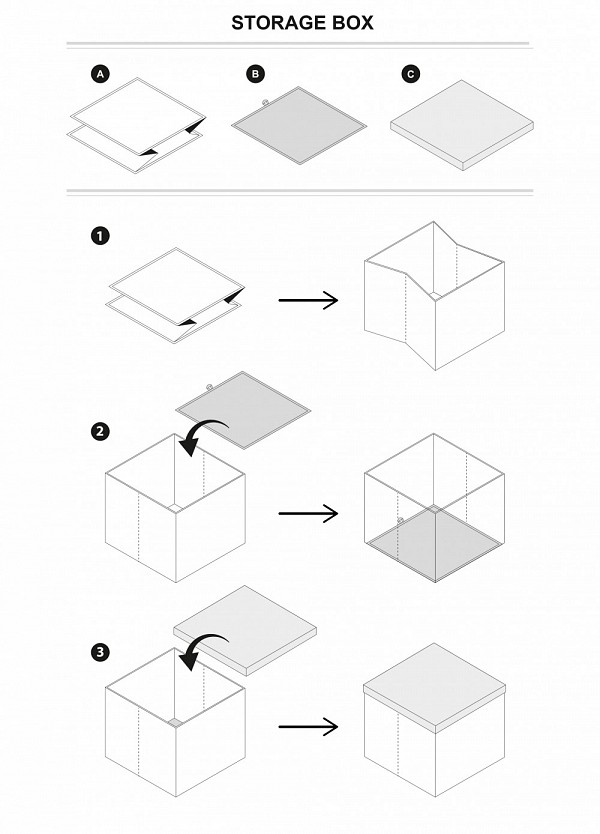 STORAGE BOX

A

B

C

1

2

3